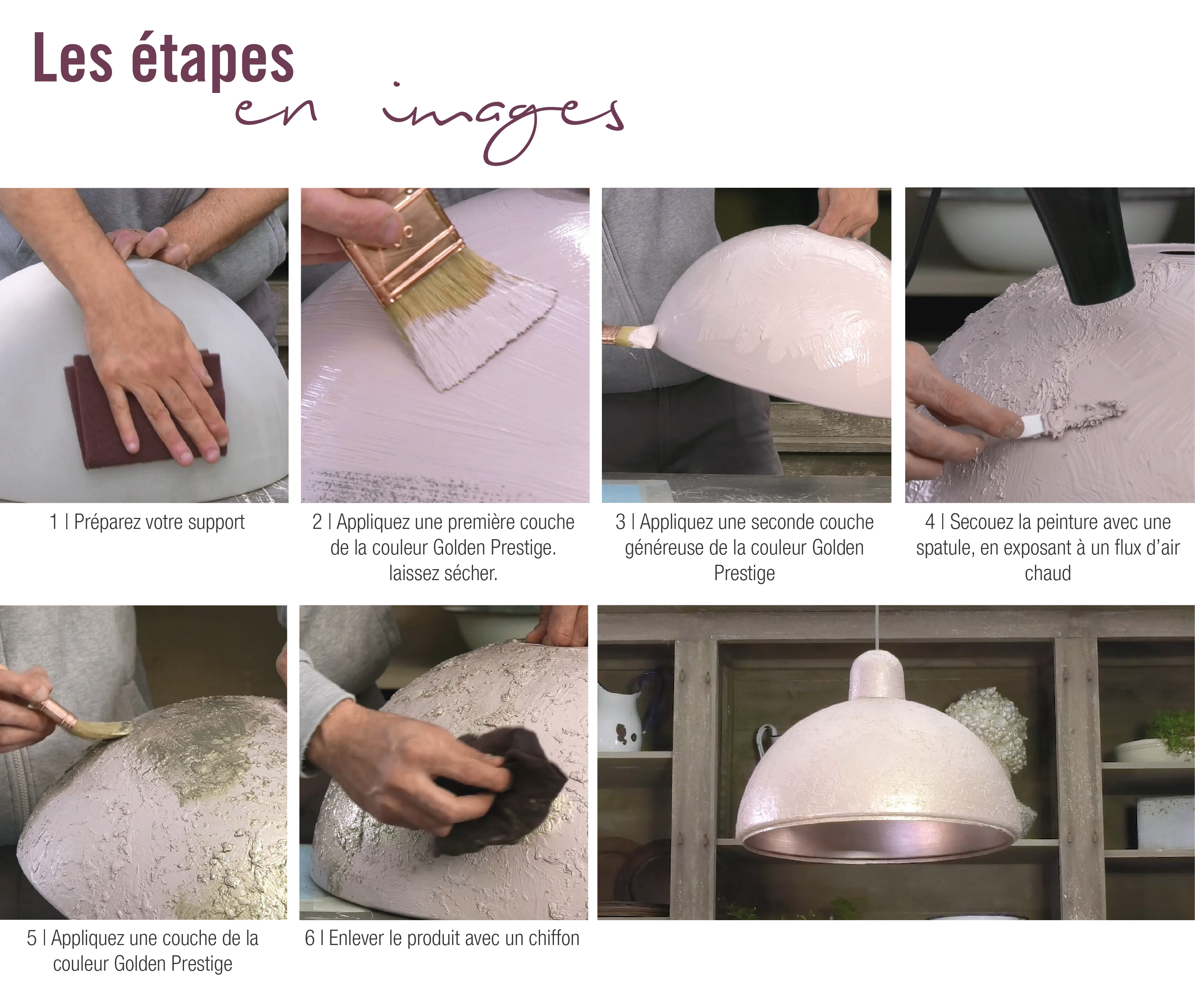 Les étapes
en images

1 | Préparez votre support

2 | Appliquez une première couche de la couleur Golden Prestige. laissez sécher.

3 | Appliquez une seconde couche généreuse de la couleur Golden Prestige

4 | Secouez la peinture avec une spatule, en exposant à un flux d'air chaud

5 | Appliquez une couche de la couleur Golden Prestige

6 | Enlever le produit avec un chiffon