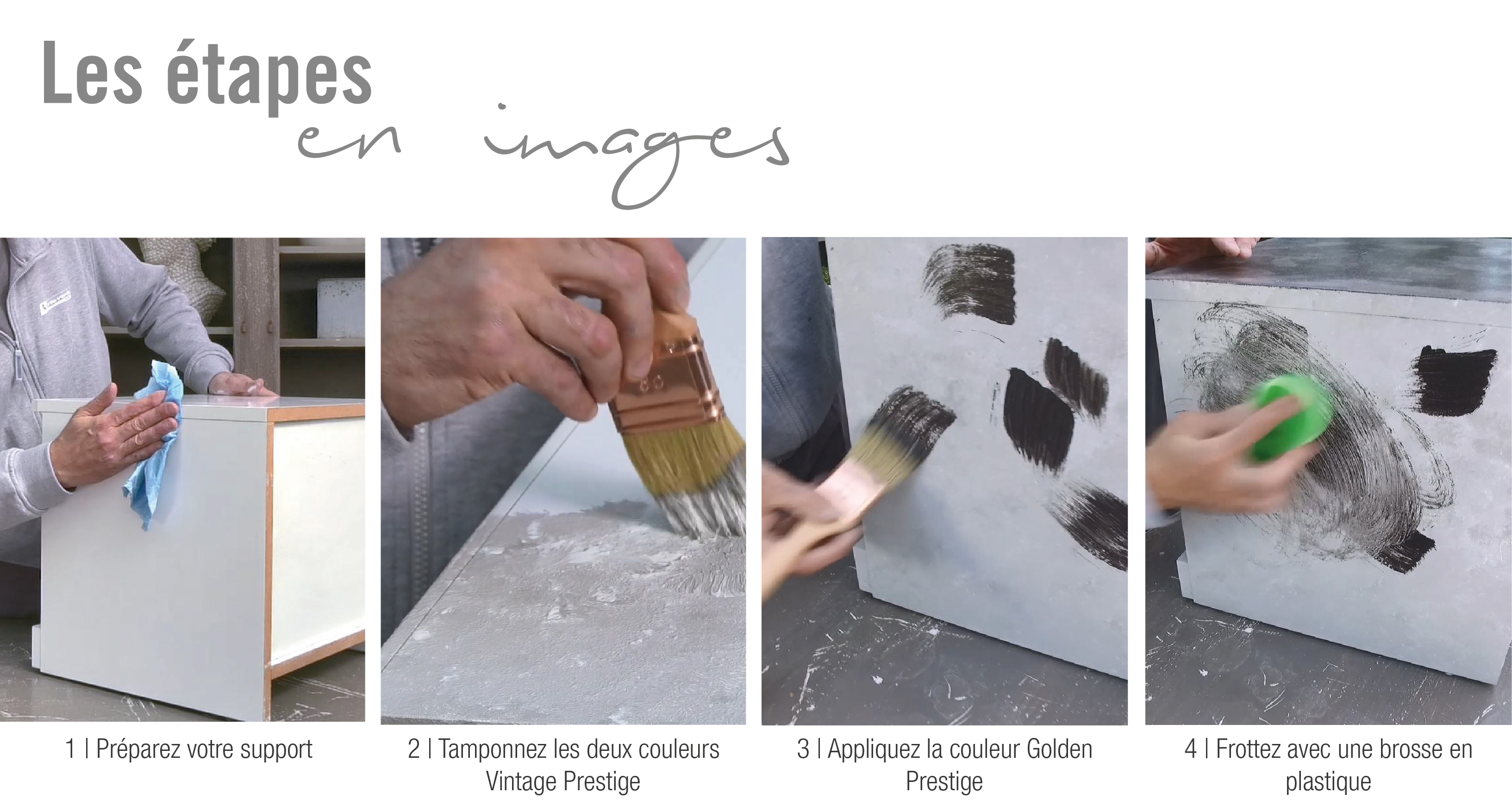 Les étapes
en images

1 | Préparez votre support

2 | Tamponnez les deux couleurs Vintage Prestige

3 | Appliquez la couleur Golden Prestige

4 | Frottez avec une brosse en plastique